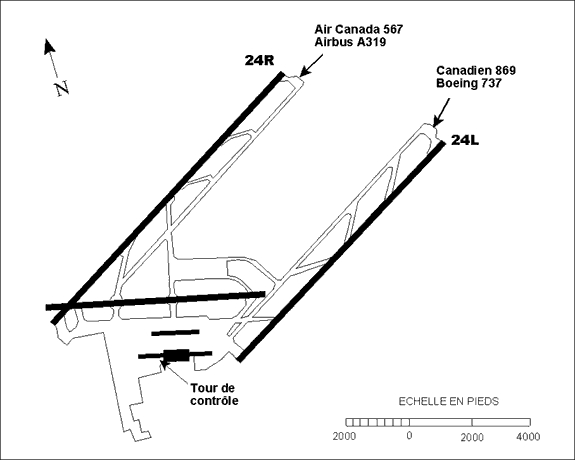 N

Air Canada 567
Airbus A319

24R

Canadien 869
Boeing 737

24L

Tour de
contrôle

ECHELLE EN PIEDS

2000 0 2000 4000