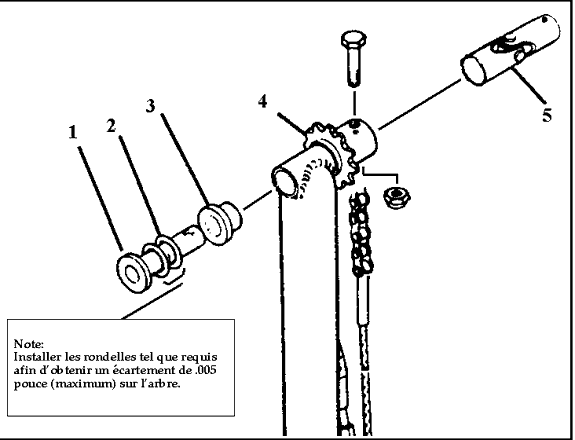 1
2
3
4
5

Note:
Installer les rondelles tel que requis afin d'obtenir un écartement de .005 pouce (maximum) sur l'arbre.