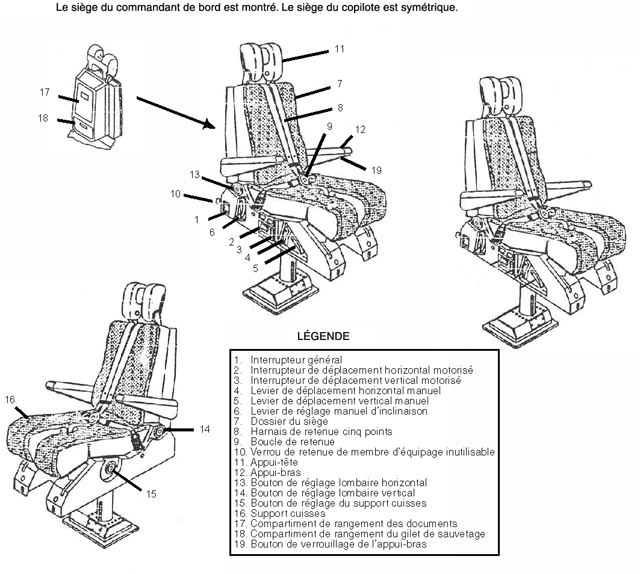 Le siège du commandant de bord est montré. Le siège du copilote est symétrique.

17
18
11
7
8
9
12
19
13
10
1
6
2
3
4
5

16
14
15

LÉGENDE

1. Interrupteur général
2. Interrupteur de déplacement horizontal motorisé
3. Interrupteur de déplacement vertical motorisé
4. Levier de déplacement horizontal manuel
5. Levier de déplacement vertical manuel
6. Levier de réglage manuel d'inclinaison
7. Dossier du siège
8. Harnais de retenue cinq points
9. Boucle de retenue
10. Verrou de retenue de membre d'équipage inutilisable
11. Appui-tête
12. Appui-bras
13. Bouton de réglage lombaire horizontal
14. Bouton de réglage lombaire vertical
15. Bouton de réglage du support cuisses
16. Support cuisses
17. Compartiment de rangement des documents
18. Compartiment de rangement du gilet de sauvetage
19. Bouton de verrouillage de l'appui-bras