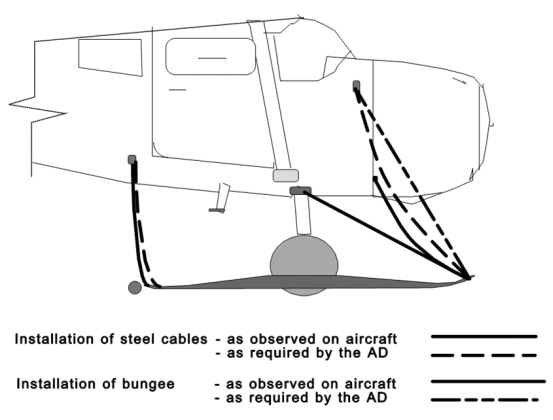 Installation of steel cables - as observed on aircraft
- as required by the AD

Installation of bungee - as observed on aircraft
- as required by the AD