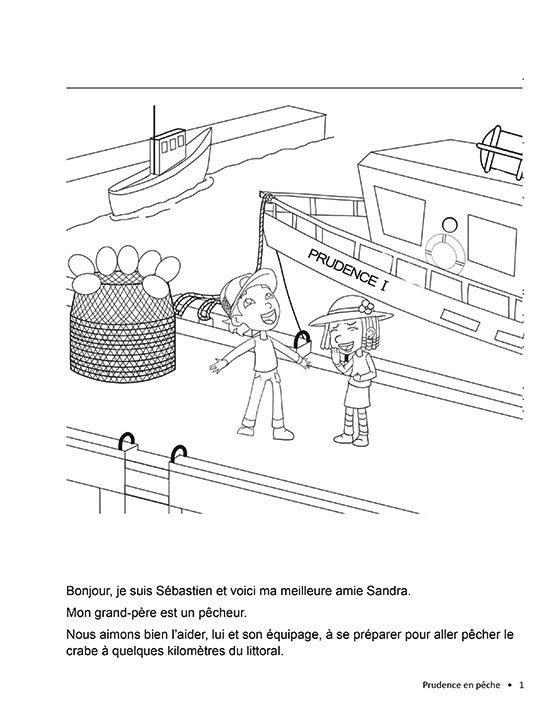 PRUDENCE I

Bonjour, je suis Sébastien et voici ma meilleure amie Sandra.

Mon grand-père est un pêcheur.

Nous aimons bien l'aider, lui et son équipage, à se préparer pour aller pêcher le crabe à quelques kilomètres du littoral.

Prudence en pêche • 1