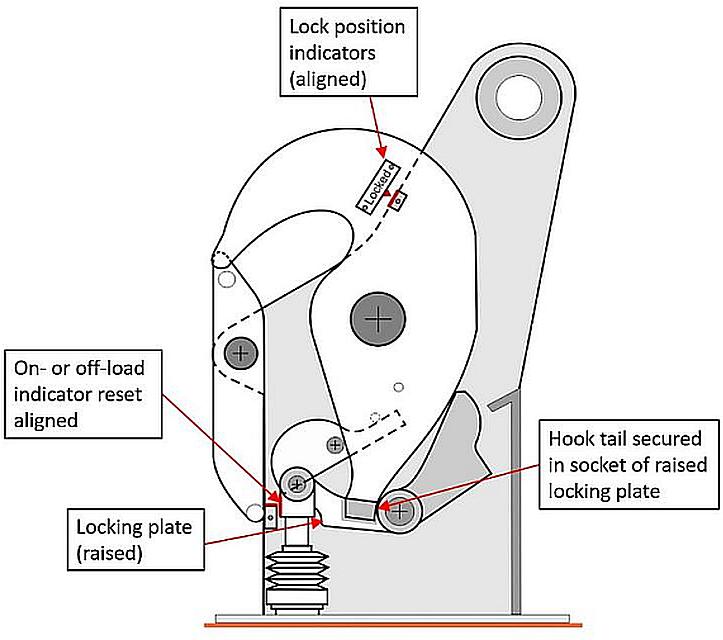 Lock position indicators (aligned)

Locked

On- or off-load indicator reset aligned

Hook tail secured in socket of raised locking plate

Locking plate (raised)