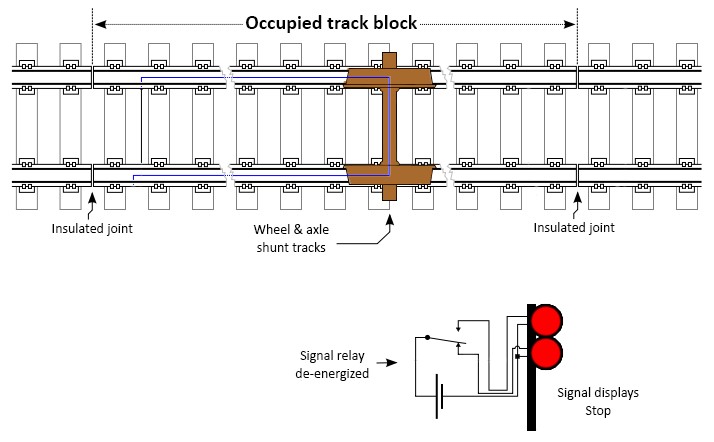 Occupied track block

Insulated joint

Wheel & axle shunt tracks

Insulated joint

Signal relay de-energized

Signal displays Stop