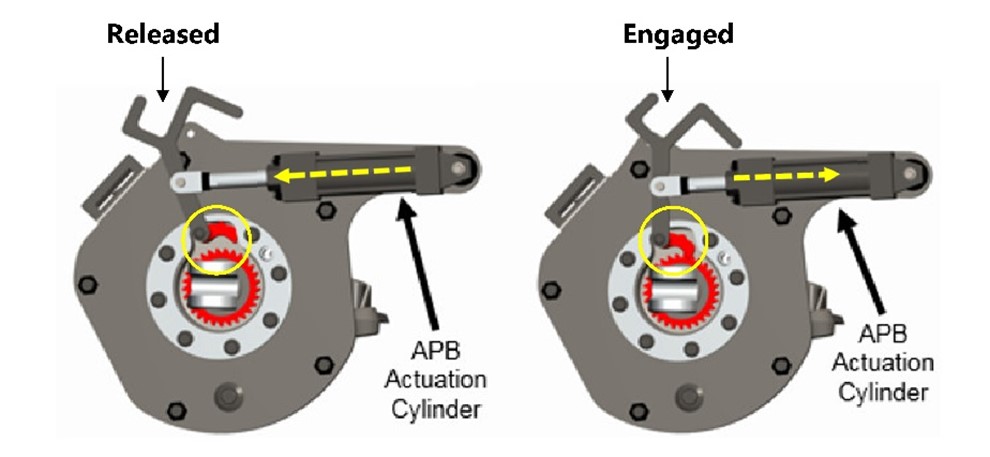 Released

APB Actuation Cylinder

Engaged

APB Actuation Cylinder