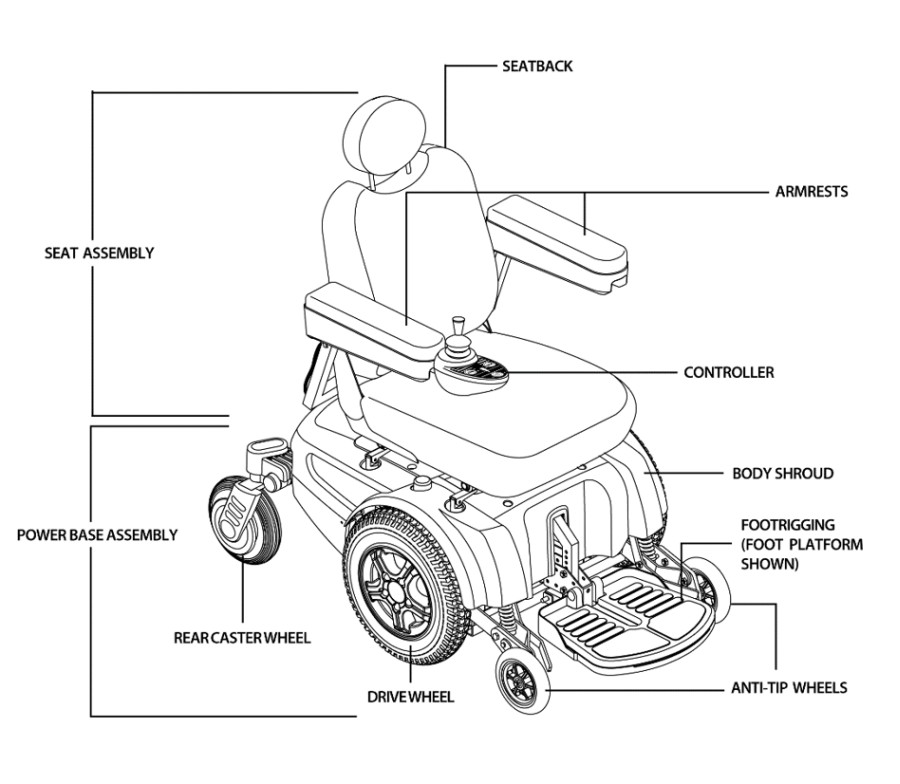 SEATBACK

ARMRESTS

SEAT ASSEMBLY

CONTROLLER

BODY SHROUD

POWER BASE ASSEMBLY

FOOTRIGGING (FOOT PLATFORM SHOWN)

REAR CASTER WHEEL

DRIVE WHEEL

ANTI-TIP WHEELS