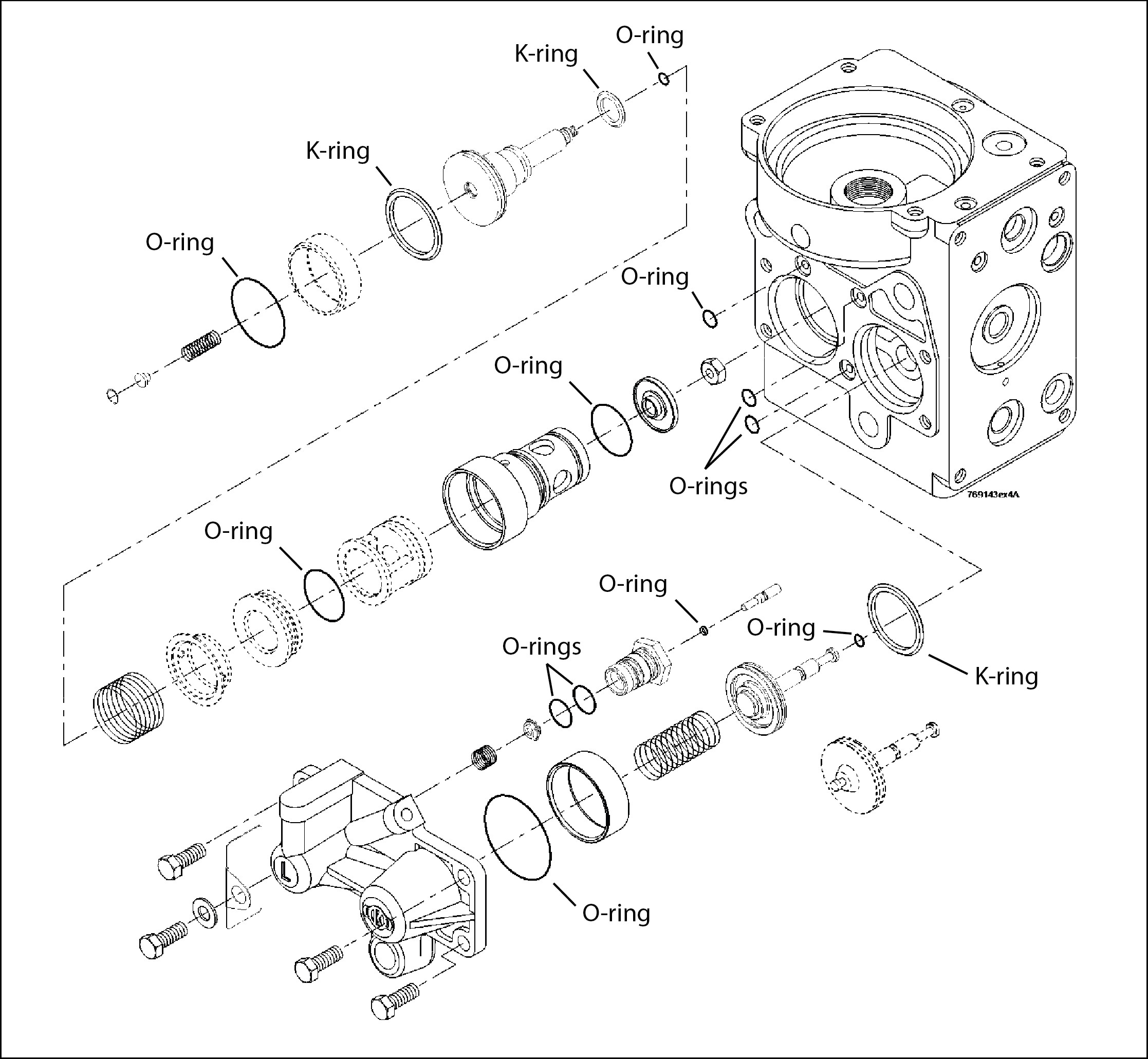 O-ring
K-ring
K-ring
O-ring
O-ring
O-ring
O-rings
769143ex4A
O-ring
O-ring
O-ring
O-rings
K-ring
L
O-ring