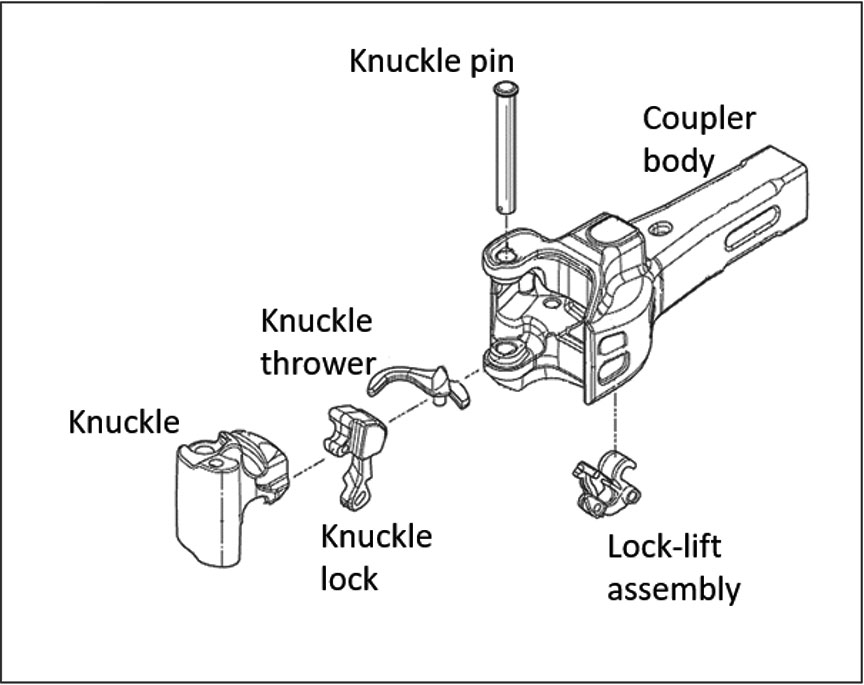 Knuckle pin

Coupler body

Knuckle thrower

Knuckle

Knuckle lock

Lock-lift assembly