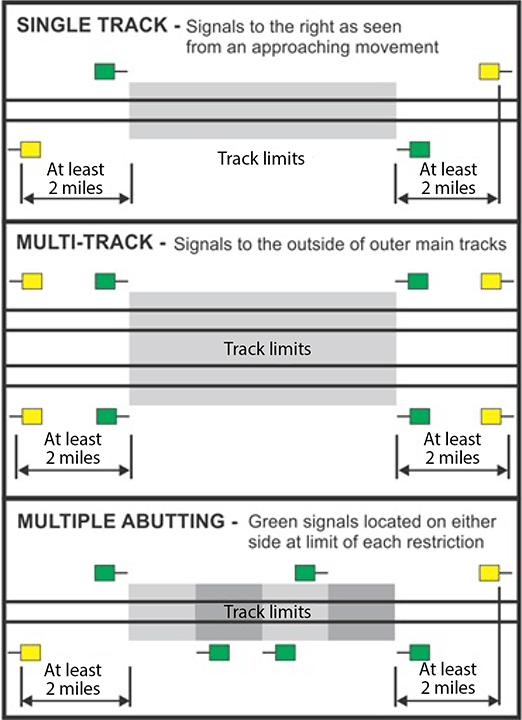 SINGLE TRACK - Signals to the right as seen from an approaching movement

Track limits

At least 2 miles

At least 2 miles

MULTI-TRACK - Signals to the outside of outer main tracks

Track limits

At least 2 miles

At least 2 miles

MULTIPLE ABUTTING - Green signals located on either side at limit of each restriction

Track limits

At least 2 miles

At least 2 miles