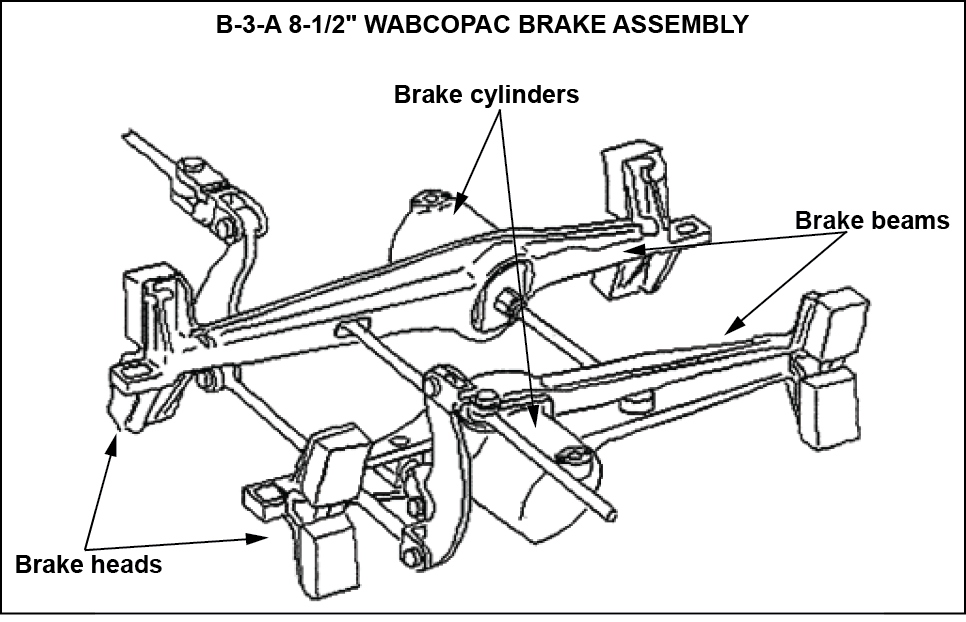 B-3-A 8-1/2" WABCOPAC BRAKE ASSEMBLY

Brake cylinders

Brake beams

Brake heads