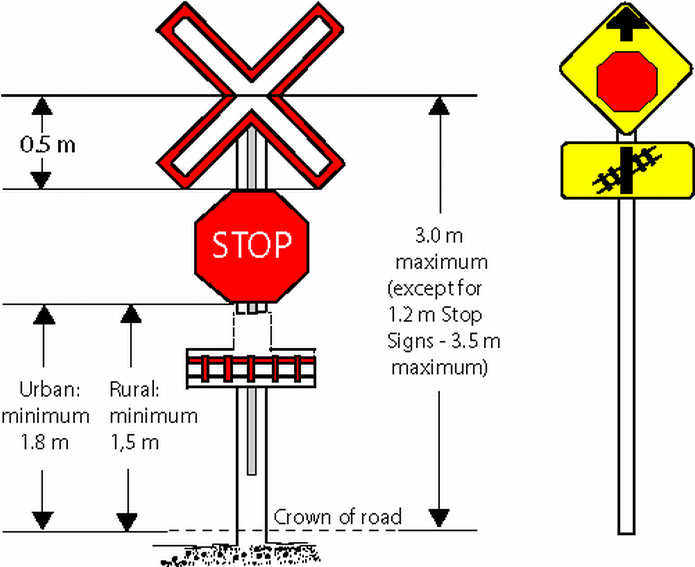 0.5 m

STOP

3.0 m maximum (except for 1.2 m Stop Signs - 3.5 m maximum)

Urban: minimum 1.8 m

Rural: minimum 1,5 m

Crown of road