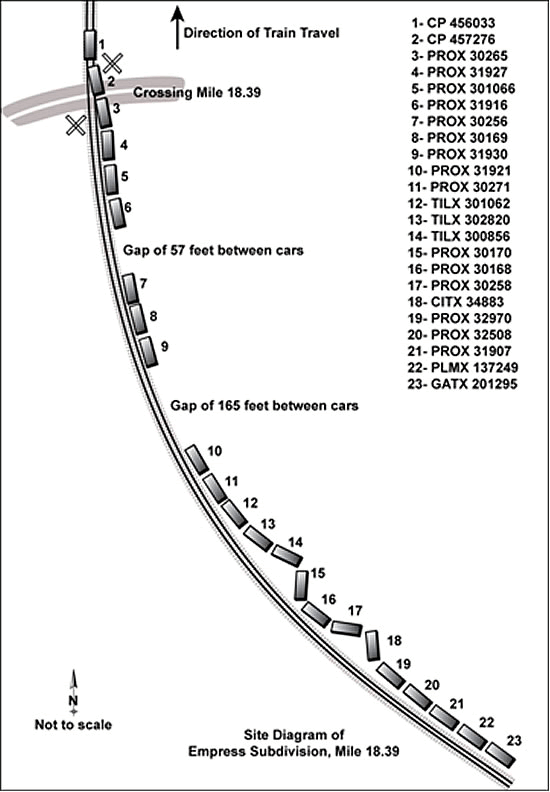 Direction of Train Travel

1- CP 456033
2- CP 457276
3- PROX 30265
4- PROX 31927
5- PROX 301066
6- PROX 31916
7- PROX 30256
8- PROX 30169
9- PROX 31930
10- PROX 31921
11- PROX 30271
12- TILX 301062
13- TILX 302820
14- TILX 300856
15- PROX 30170
16- PROX 30168
17- PROX 30258
18- CITX 34883
19- PROX 32970
20- PROX 32508
21- PROX 31907
22- PLMX 137249
23- GATX 201295

1
2
Crossing Mile 18.39
3
4
5
6

Gap of 57 feet between cars

7
8
9

Gap of 165 feet between cars

10
11
12
13
14
15
16
17
18
19
20
21
22
23

N
Not to scale

Site Diagram of Empress Subdivision, Mile 18.39