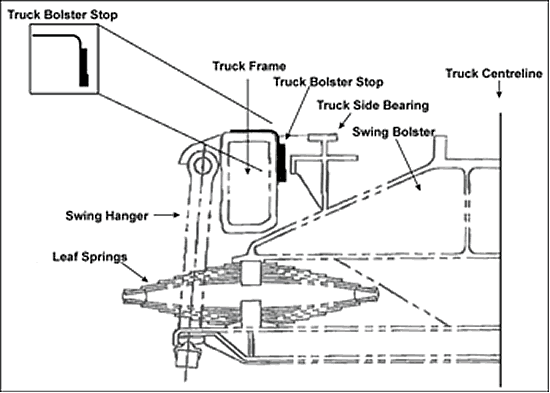 Truck Bolster Stop

Truck Frame

Truck Bolster Stop

Truck Centreline

Truck Side Bearing

Swing Bolster

Swing Hanger

Leaf Springs