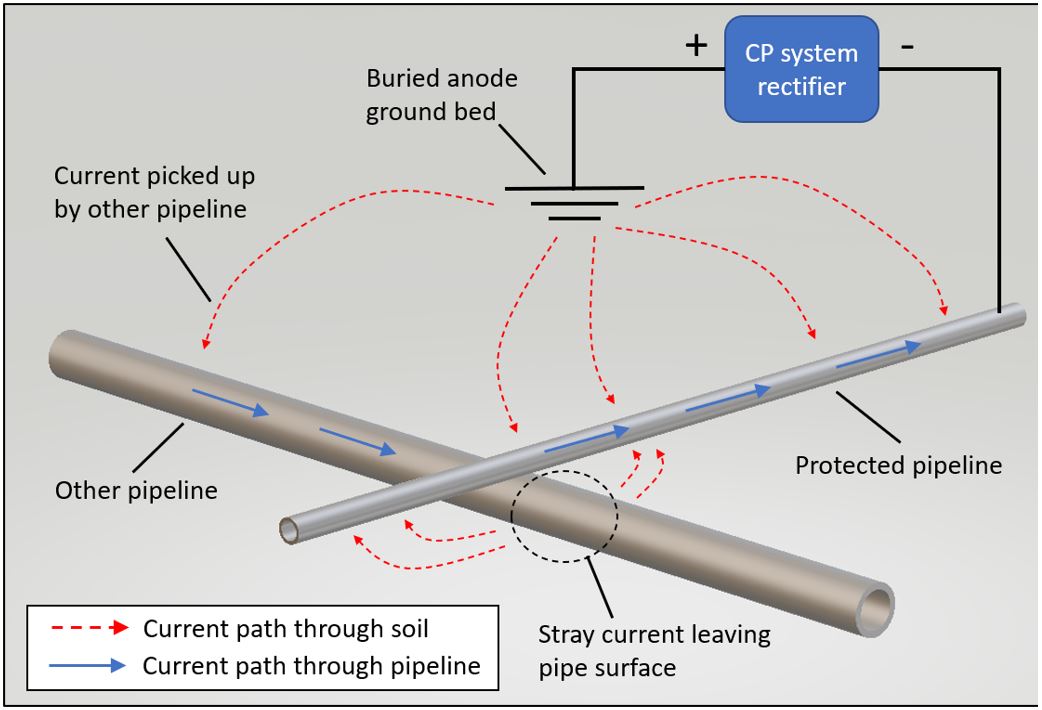 + CP system rectifier -

Buried anode ground bed

Current picked up by other pipeline

Other pipeline

Protected pipeline

Stray current leaving pipe surface

Current path through soil

Current path through pipeline