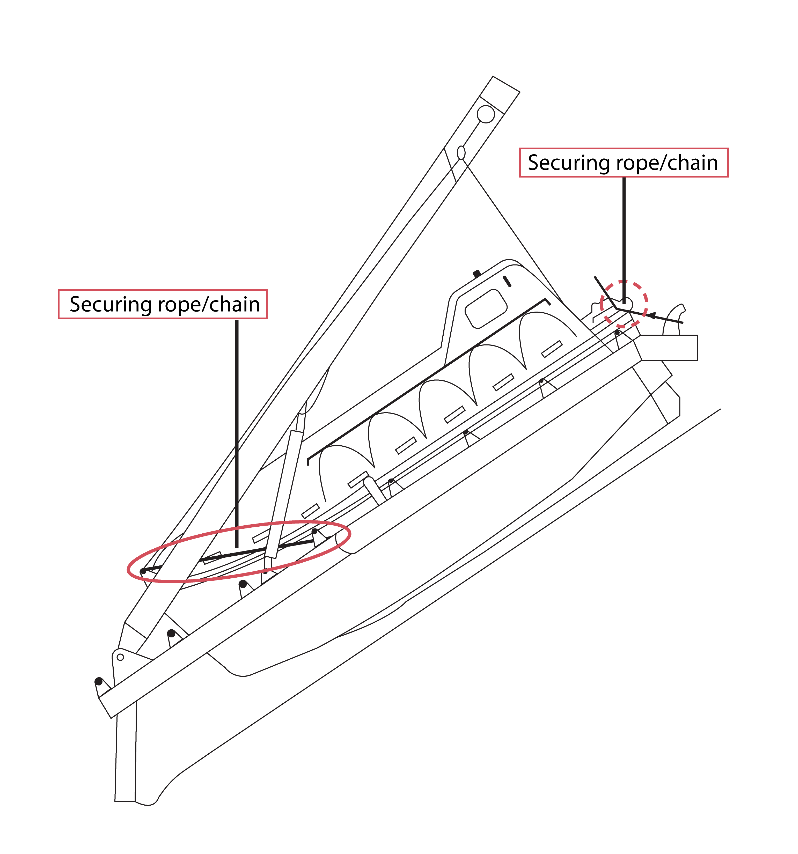 Securing rope/chain

Securing rope/chain