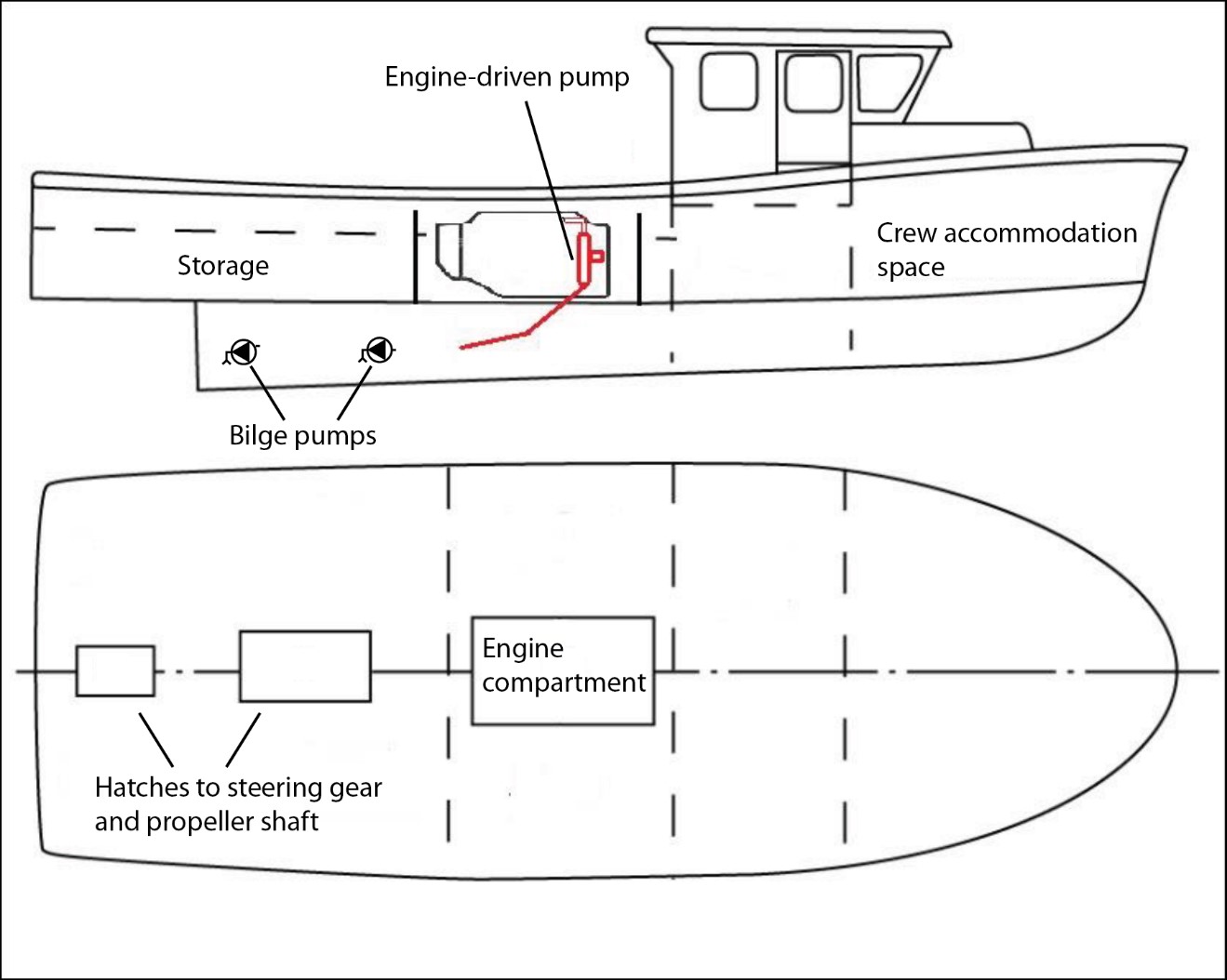 Engine-driven pump

Storage

Crew accommodation space

Bilge pumps

Engine compartment

Hatches to steering gear and propeller shaft