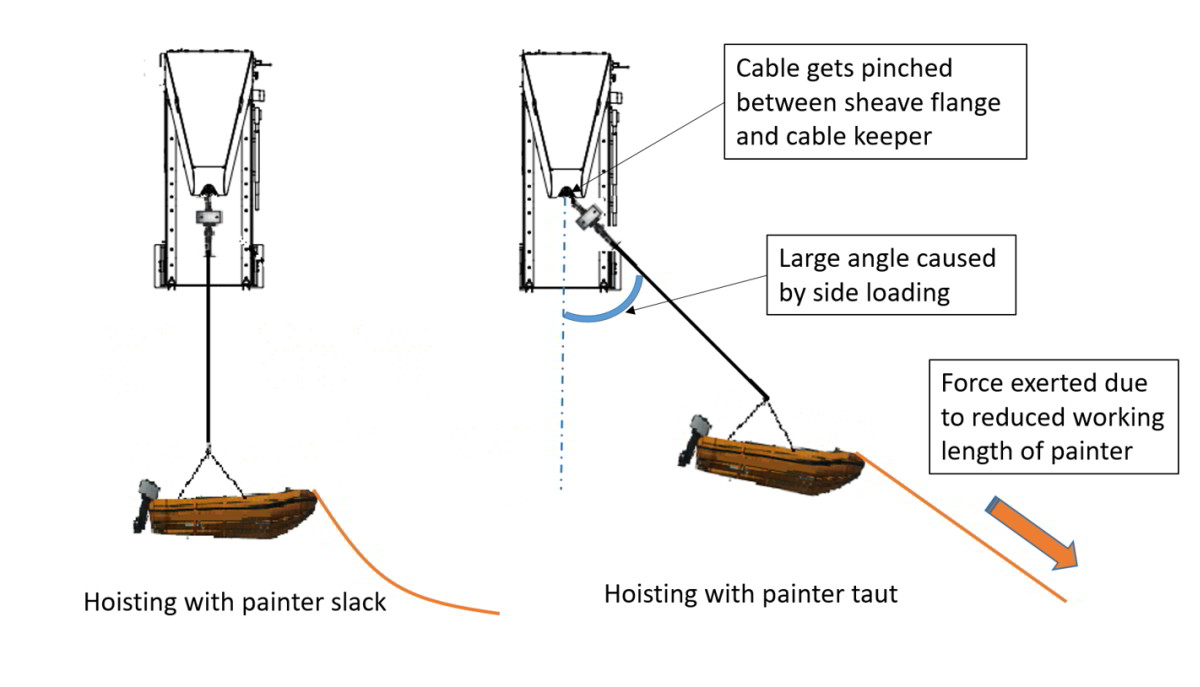 Cable gets pinched between sheave flange and cable keeper

Large angle caused by side loading

Force exerted due to reduced working length of painter

Hoisting with painter slack

Hoisting with painter taut