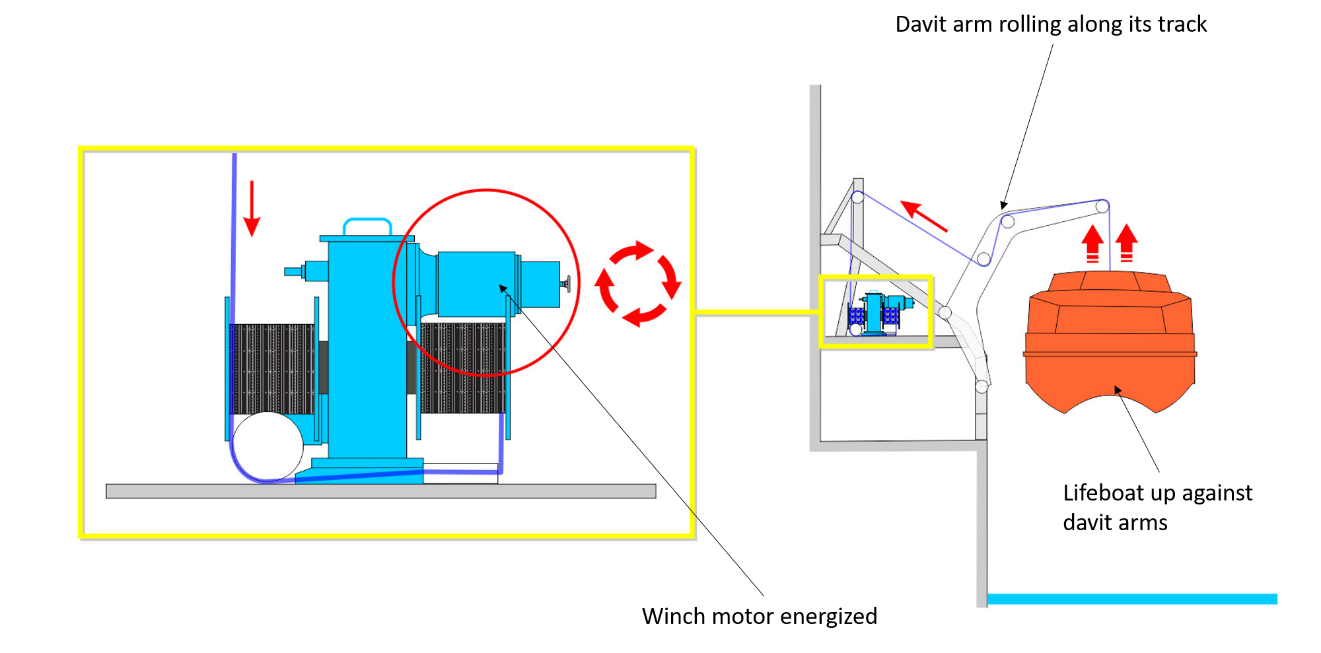 Davit arm rolling along its track

Lifeboat up against davit arms

Winch motor energized