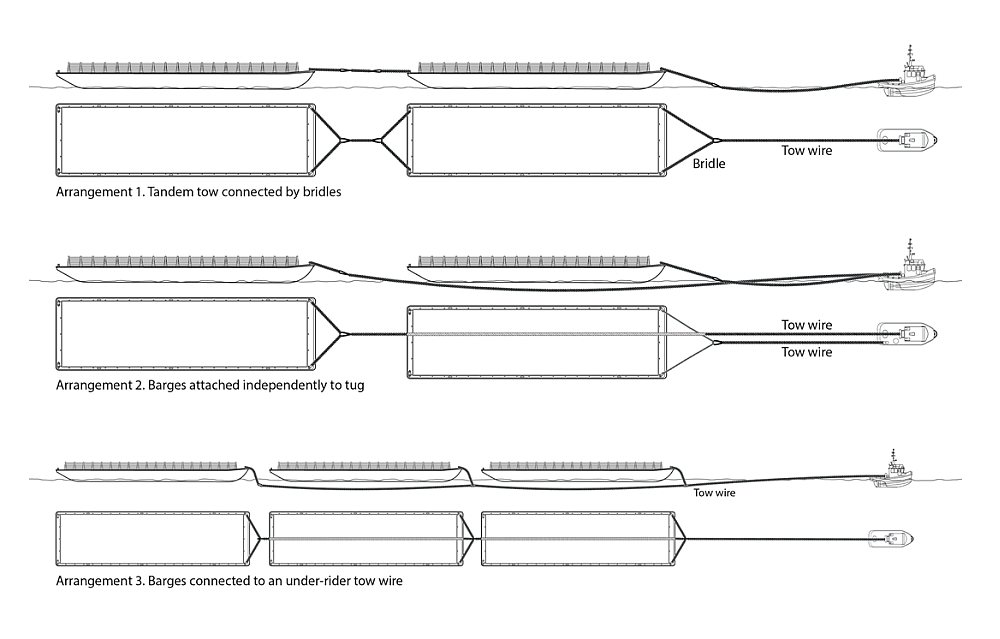 Bridle

Tow wire

Arrangement 1. Tandem tow connected by bridles

Tow wire

Tow wire

Arrangement 2. Barges attached independently to tug

Tow wire

Arrangement 3. Barges connected to an under-rider tow wire