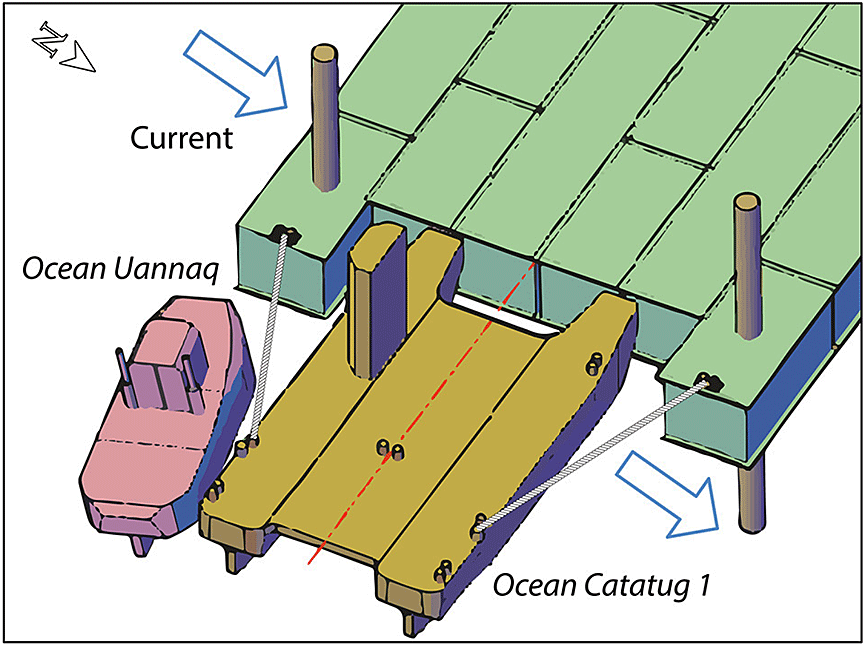 N

Current

Ocean Uannaq

Ocean Catatug 1