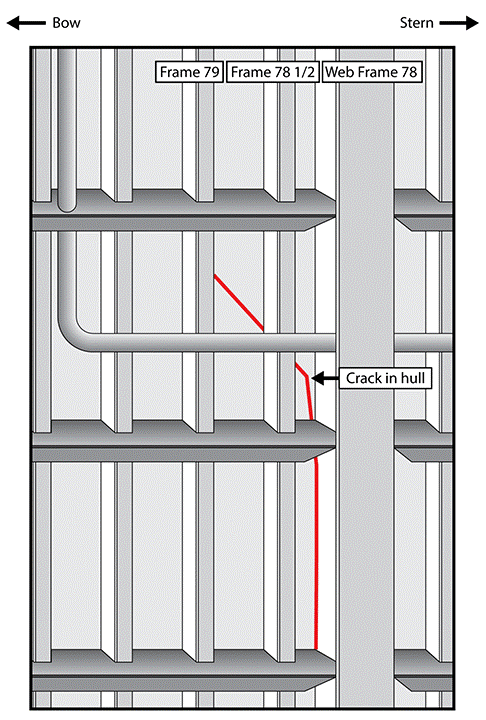 Bow

Stern

Frame 79

Frame 78 1/2

Web Frame 78

Crack in hull