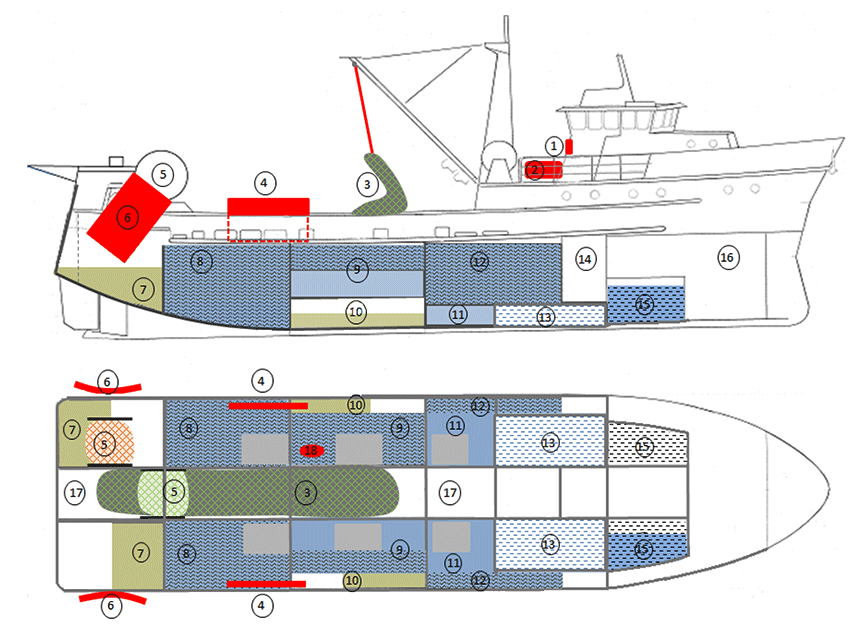 1
2
5
4
3
6
8
9
12
14
16
7
10
11
13
15

6
4
10
12
7
5
8
18
9
11
13
15
17
5
3
17
7
8
9
11
13
15
10
12
6
4