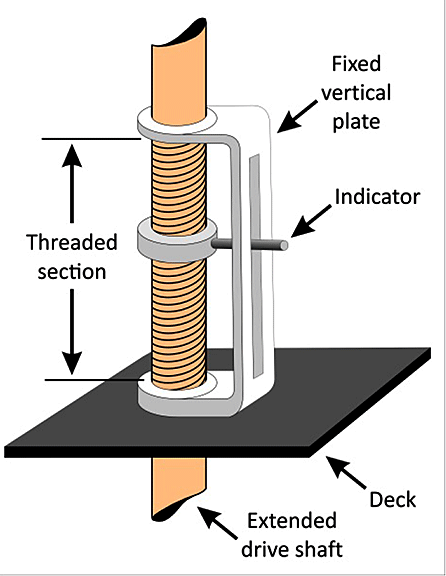 Fixed vertical plate

Indicator

Threaded section

Deck

Extended drive shaft