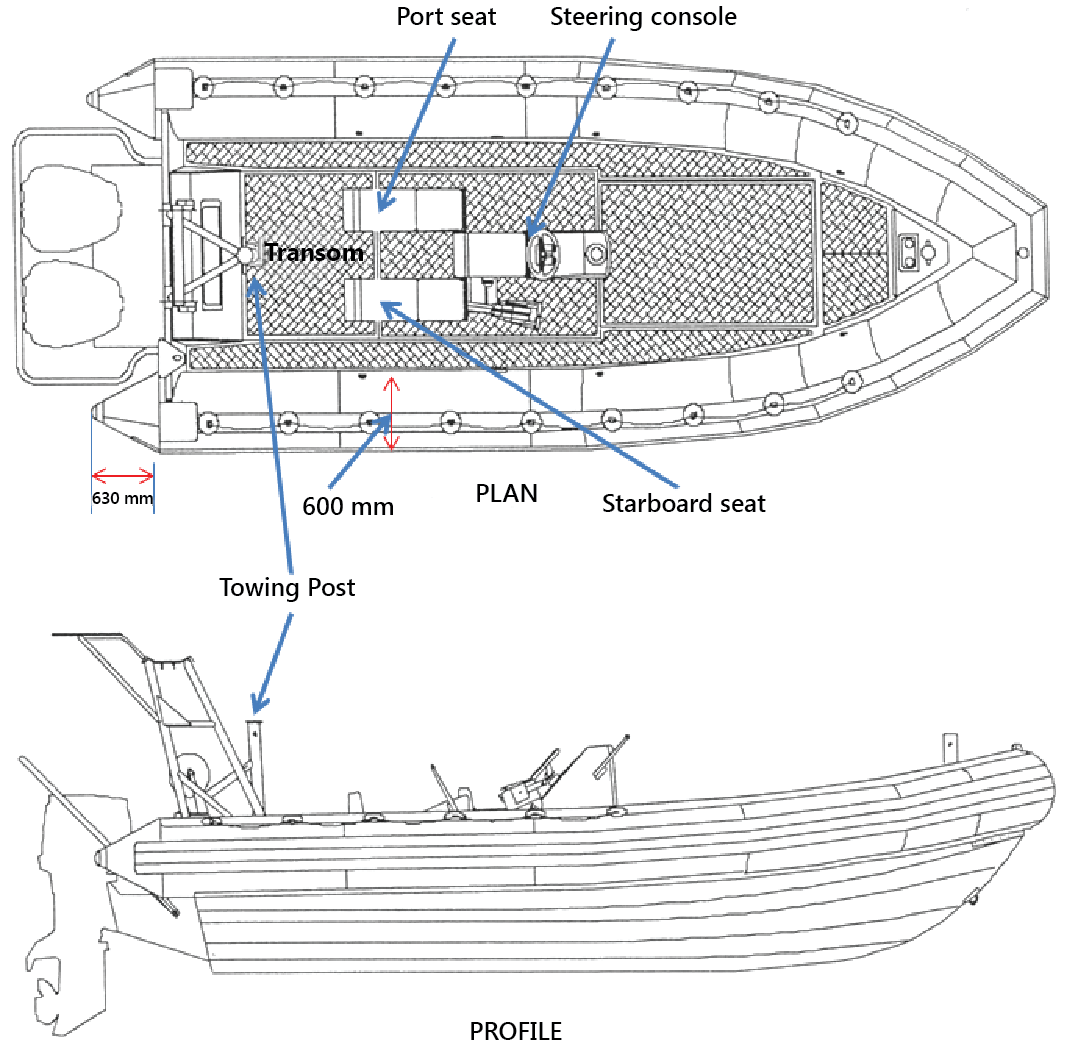 Port seat
Steering console
Transom
630 mm
600 mm
PLAN
Starboard seat
Towing Post
PROFILE