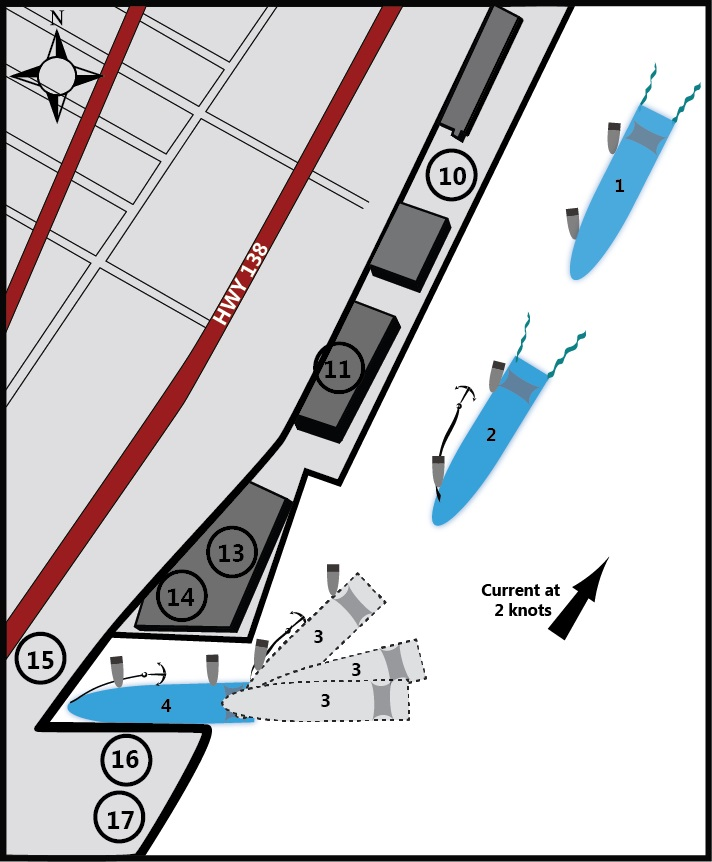 N

HWY 138

10

11

13

14

15

16

17

1

2

3

3

3

4

Current at 2 knots