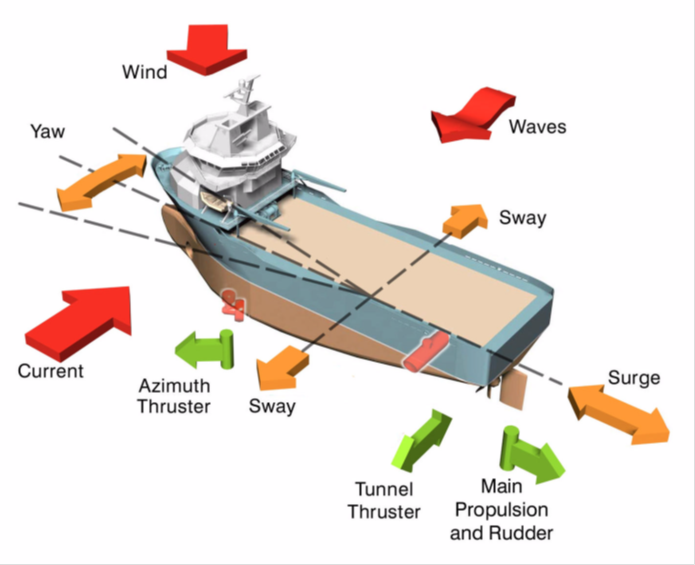 Wind

Yaw

Waves

Sway

Current

Azimuth Thruster

Sway

Surge

Tunnel Thruster

Main Propulsion and Rudder