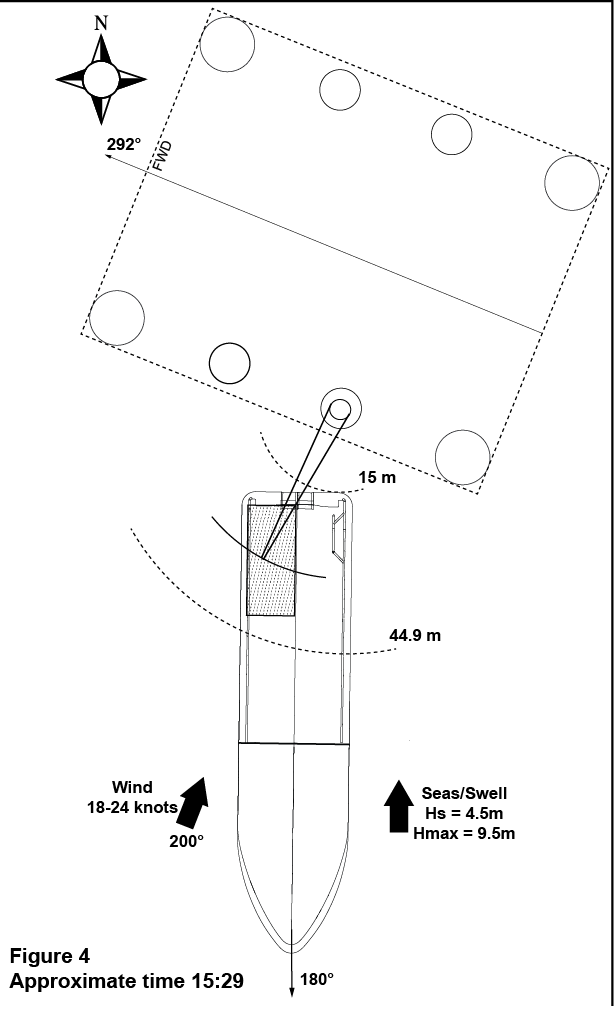 N

292°

FWD

15 m

44.9 m

Wind
18-24 knots

200°

Seas/Swell
Hs = 4.5m
Hmax = 9.5m

Figure 4
Approximate time 15:29

180°