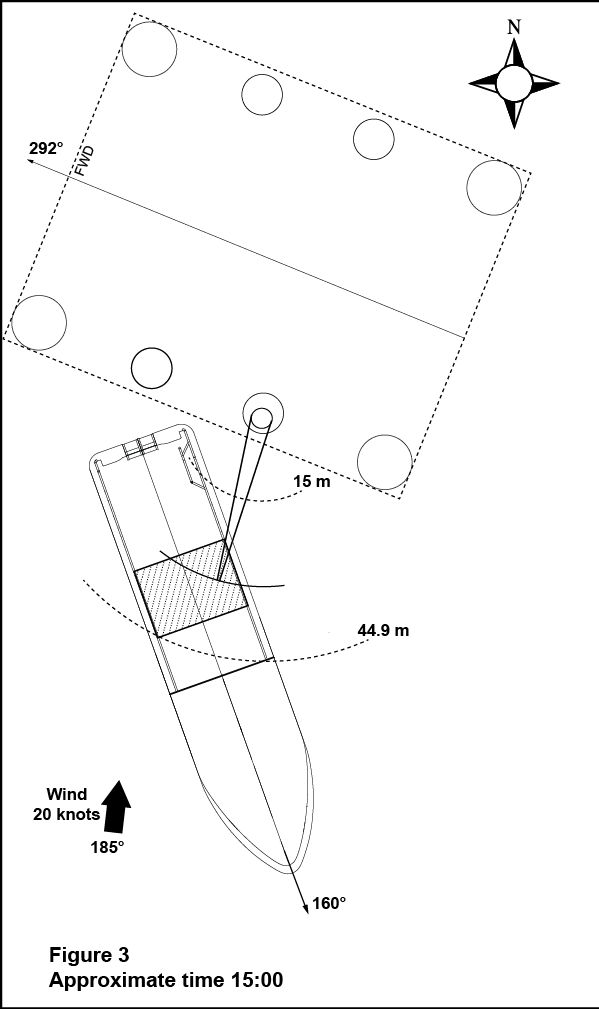 N

292°

FWD

15 m

44.9 m

Wind
20 knots

185°

160°

Figure 3
Approximate time 15:00