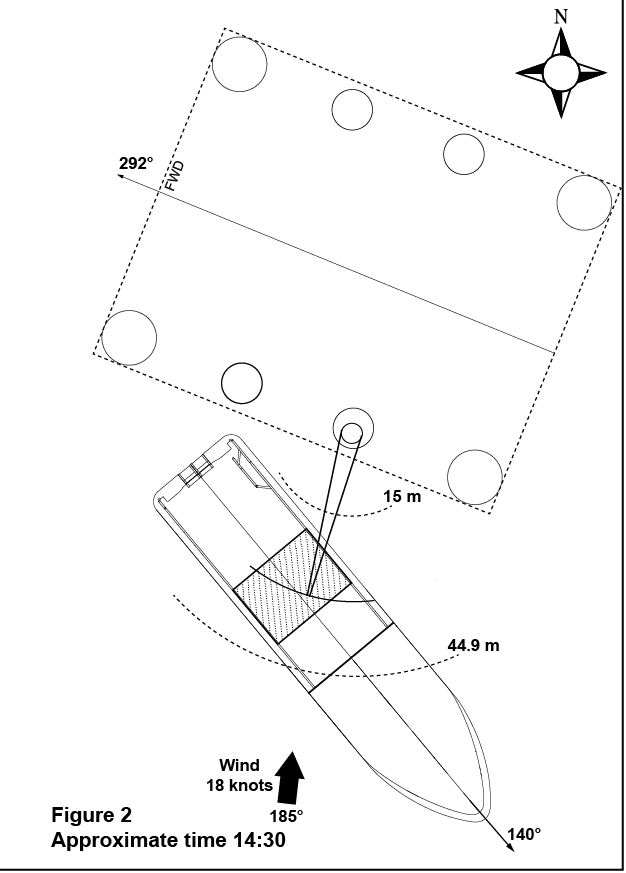 N

292°

FWD

15 m

44.9 m

Wind
18 knots

185°

140°

Figure 2
Approximate time 14:30