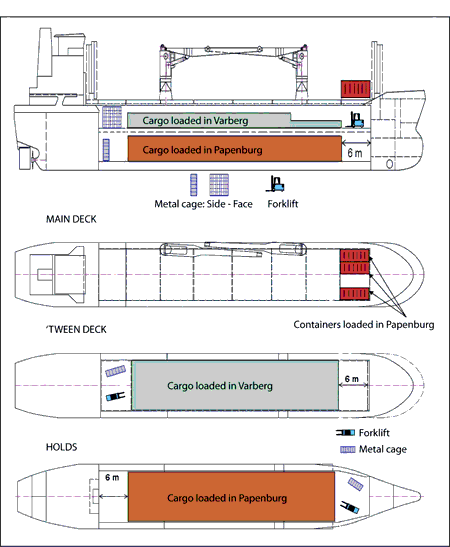 Cargo loaded in Varberg

Cargo loaded in Papenburg

6 m

Metal cage: Side - Face

Forklift

MAIN DECK

Containers loaded in Papenburg

'TWEEN DECK

Cargo loaded in Varberg

6 m

Forklift

Metal cage

HOLDS

6 m

Cargo loaded in Papenburg