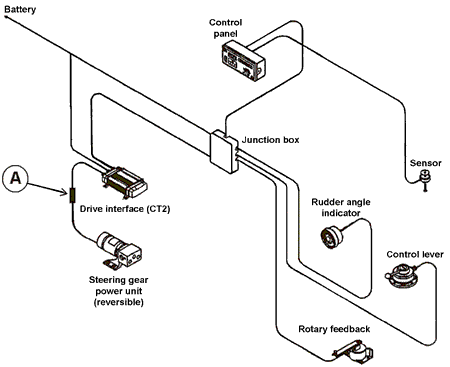 Battery

Control panel

Junction box

Sensor

A

Drive interface (CT2)

Rudder angle indicator

Control lever

Steering gear power unit (reversible)

Rotary feedback