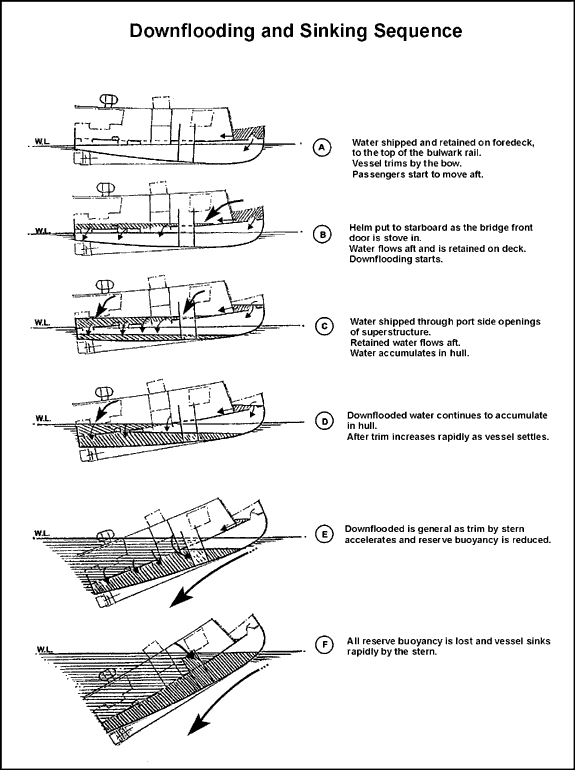 Downflooding and Sinking Sequence

W.L.

A

Water shipped and retained on foredeck, to the top of the bulwark rail.
Vessel trims by the bow.
Passengers start to move aft.

W.L.

B

Helm put to starboard as the bridge front door is stove in.
Water flows aft and is retained on deck.
Downflooding starts.

W.L.

C

Water shipped through port side openings of superstructure.
Retained water flows aft.
Water accumulates in hull.

W.L.

D

Downflooded water continues to accumulate in hull.
After trim increases rapidly as vessel settles.

W.L.

E

Downflooded is general as trim by stern accelerates and reserve buoyancy is reduced.

W.L.

F

All reserve buoyancy is lost and vessel sinks rapidly by the stern.