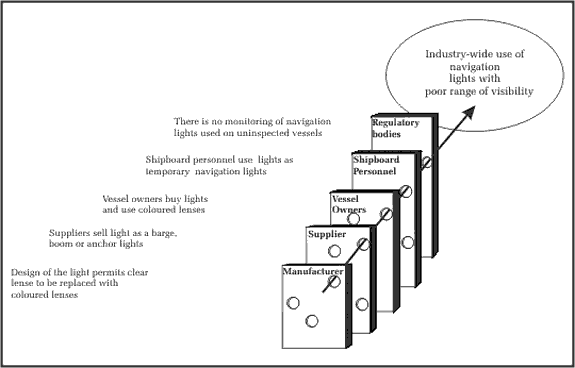 Industry-wide use of navigation lights with poor range of visibility

There is no monitoring of navigation lights used on uninspected vessels

Shipboard personnel use lights as temporary navigation lights

Vessel owners buy lights and use coloured lenses

Suppliers sell light as a barge, boom or anchor lights

Design of the light permits clear lense to be replaced with coloured lenses

Regulatory bodies

Shipboard Personnel

Vessel Owners

Supplier

Manufacturer