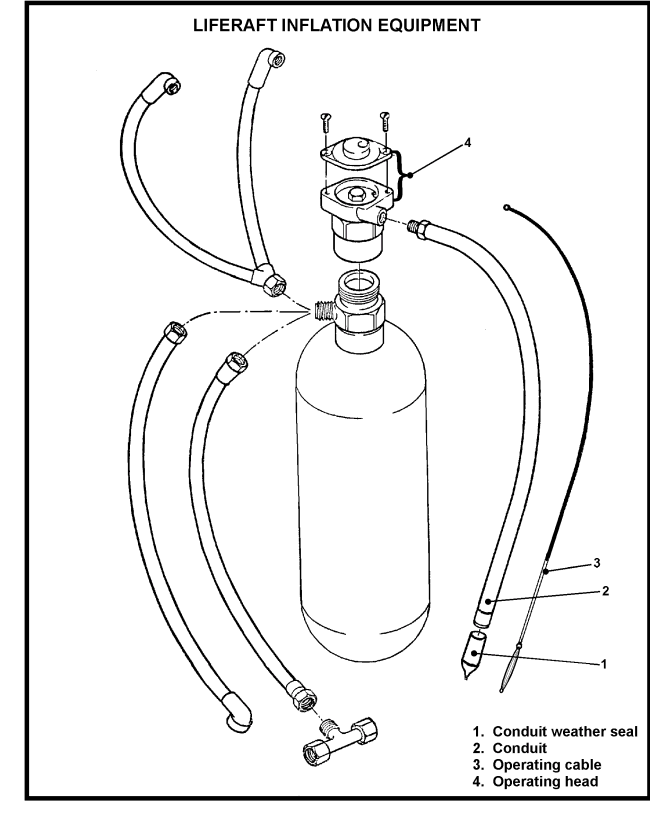 LIFERAFT INFLATION EQUIPMENT

4

3

2

1

1. Conduit weather seal
2. Conduit
3. Operating cable
4. Operating head