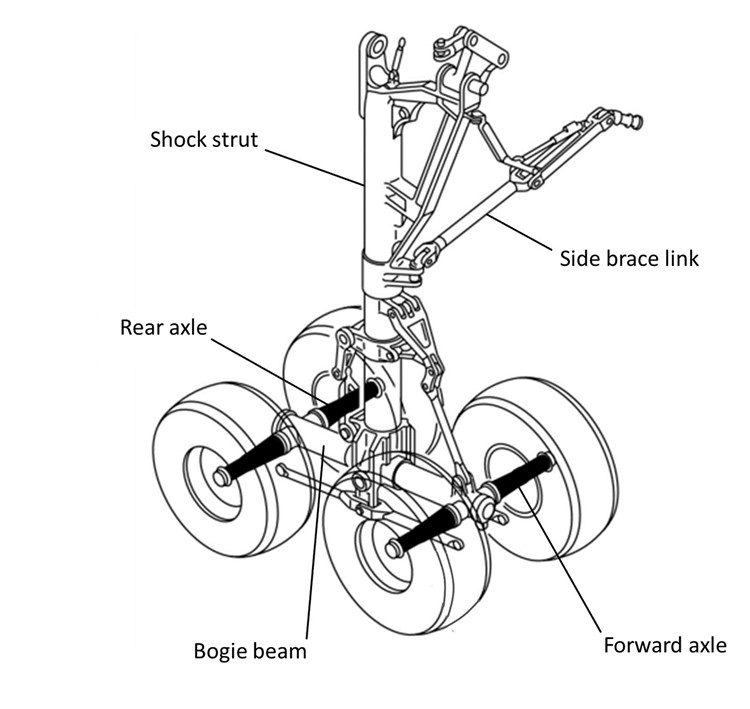 Shock strut

Side brace link

Rear axle

Bogie beam

Forward axle