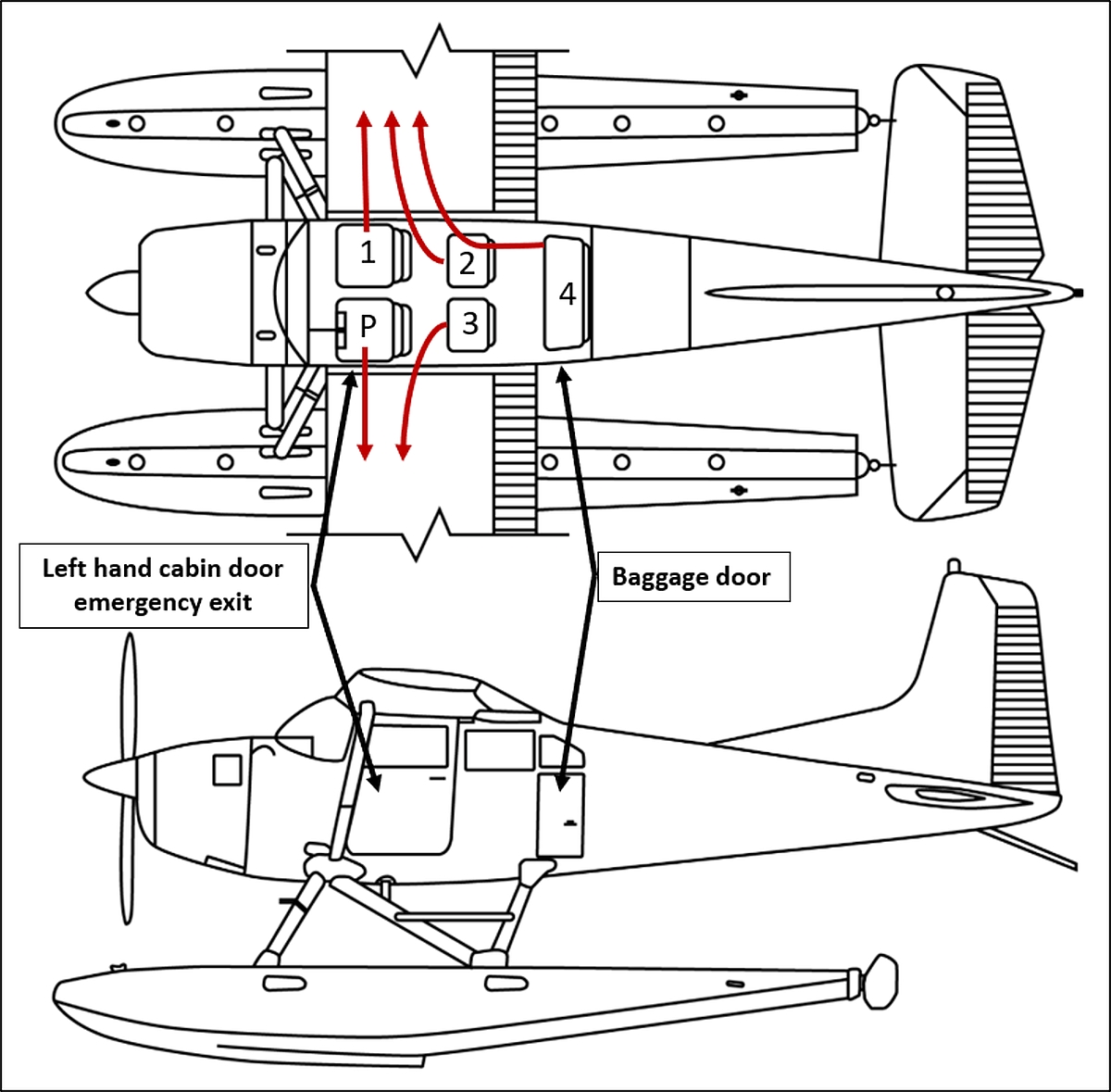 1
2
4
P
3
Left hand cabin door emergency exit
Baggage door