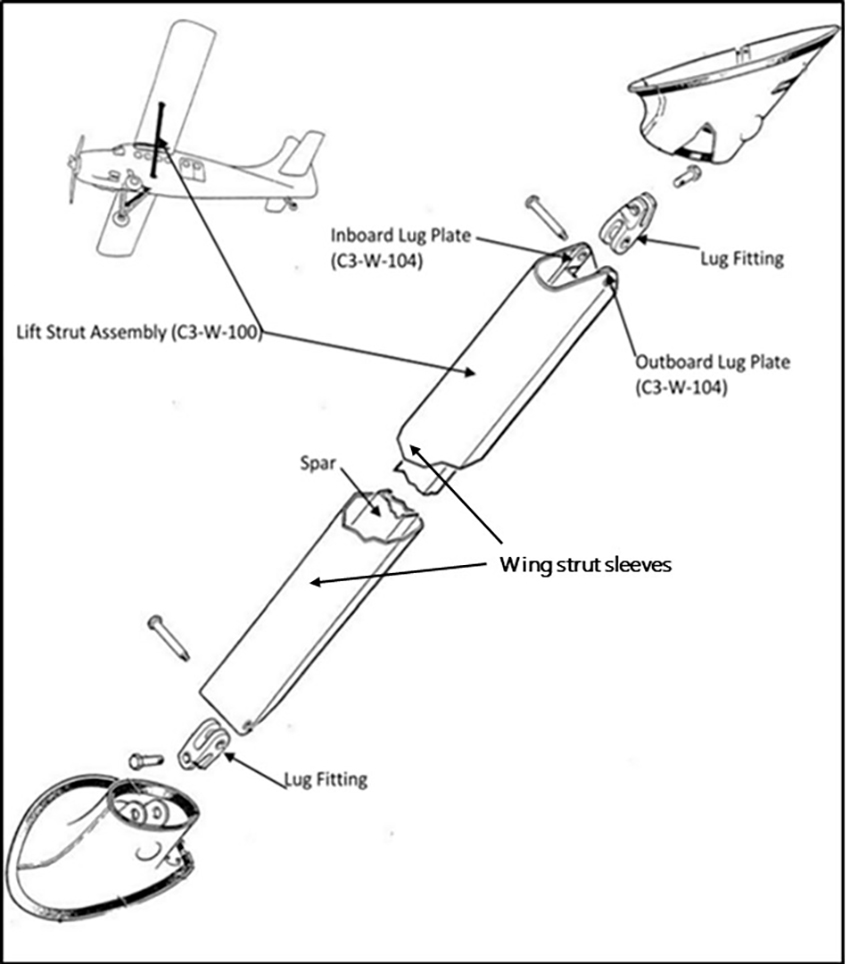 Inboard Lug Plate
(C3-W-104)

Lug Fitting

Lift Strut Assembly (C3-W-100)

Outboard Lug Plate
(C3-W-104)

Spar

Wing strut sleeves

Lug Fitting