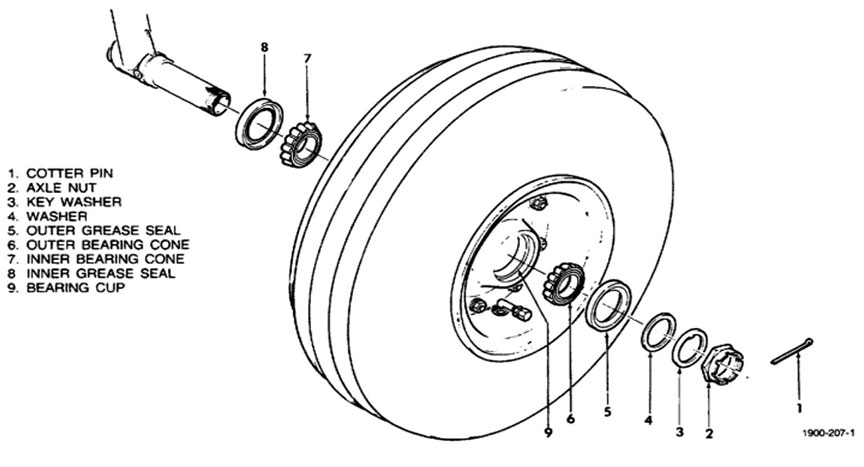 8
7

1. COTTER PIN
2. AXLE NUT
3. KEY WASHER
4. WASHER
5. OUTER GREASE SEAL
6. OUTER BEARING CONE
7. INNER BEARING CONE
8 INNER GREASE SEAL
9. BEARING CUP

9 6 5 4 3 2 1

1900-207-1