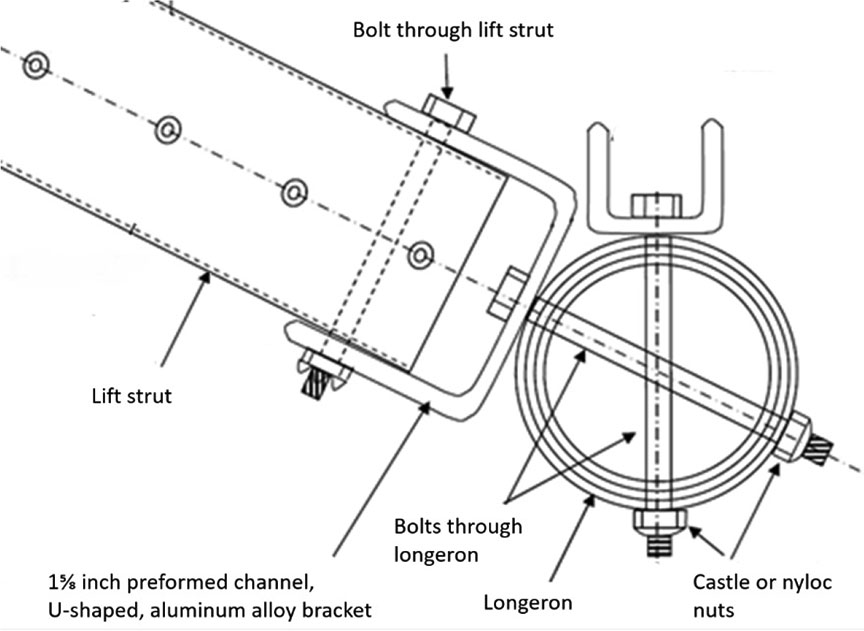 Bolt through lift strut

Lift strut

Bolts through longeron

1⅝ inch preformed channel, U-shaped, aluminum alloy bracket

Longeron

Castle or nyloc nuts