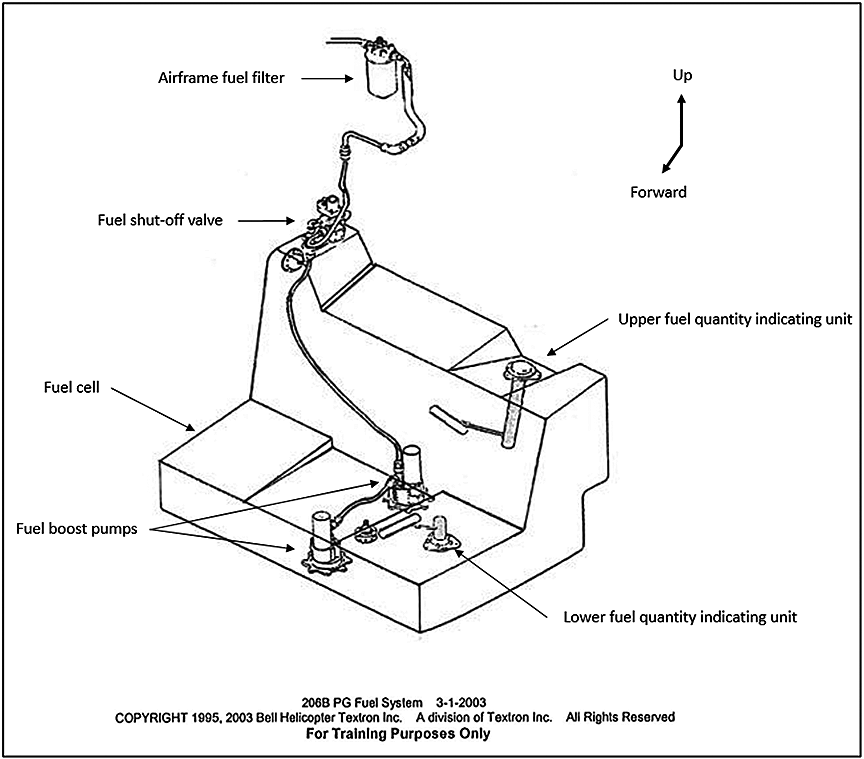 Airframe fuel filter

Up

Forward

Fuel shut-off valve

Upper fuel quantity indicating unit

Fuel cell

Fuel boost pumps

Lower fuel quantity indicating unit

206B PG Fuel System 3-1-2003
COPYRIGHT 1995, 2003 Bell Helicopter Textron Inc. A division of Textron Inc. All Rights Reserved
For Training Purposes Only