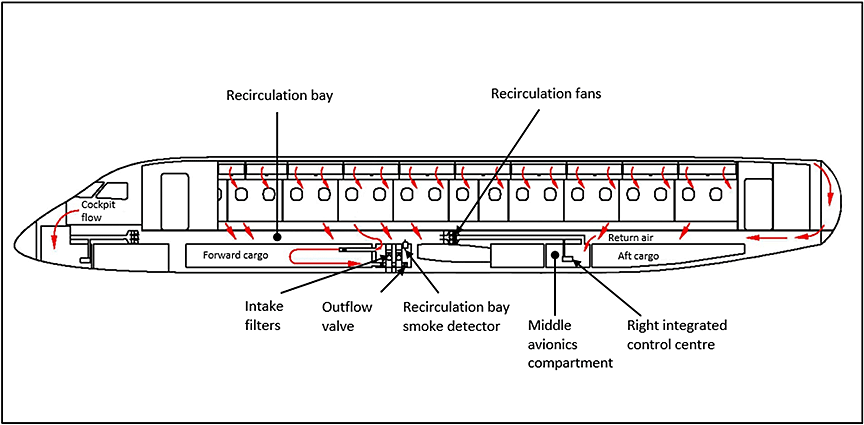 Recirculation bay

Recirculation fans

Cockpit flow

Return air

Forward cargo

Aft cargo

Intake filters

Outflow valve

Recirculation bay smoke detector

Middle avionics compartment

Right integrated control centre