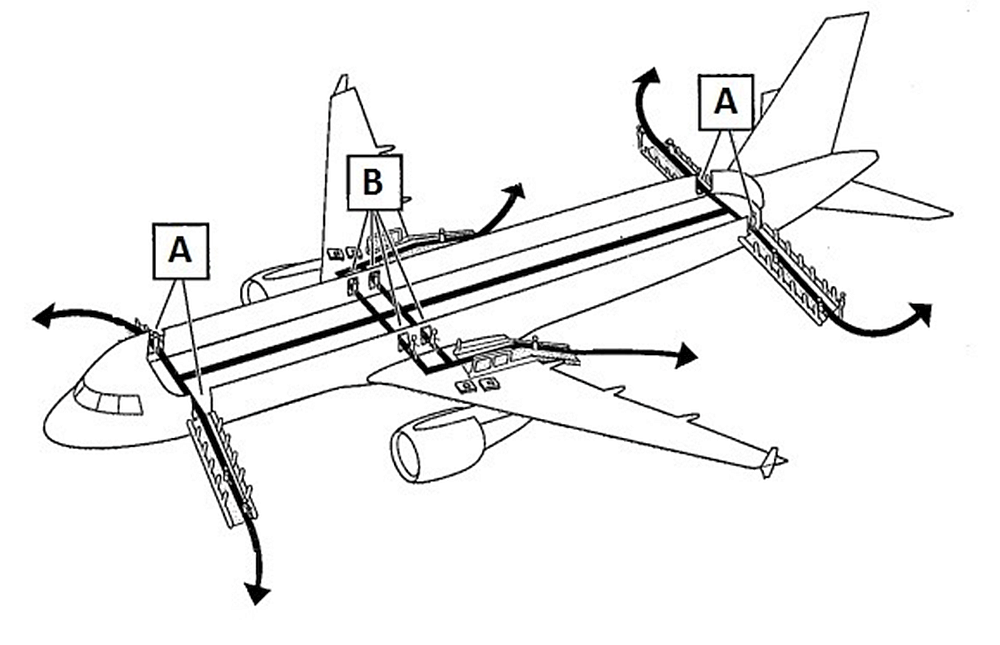 A
B
A