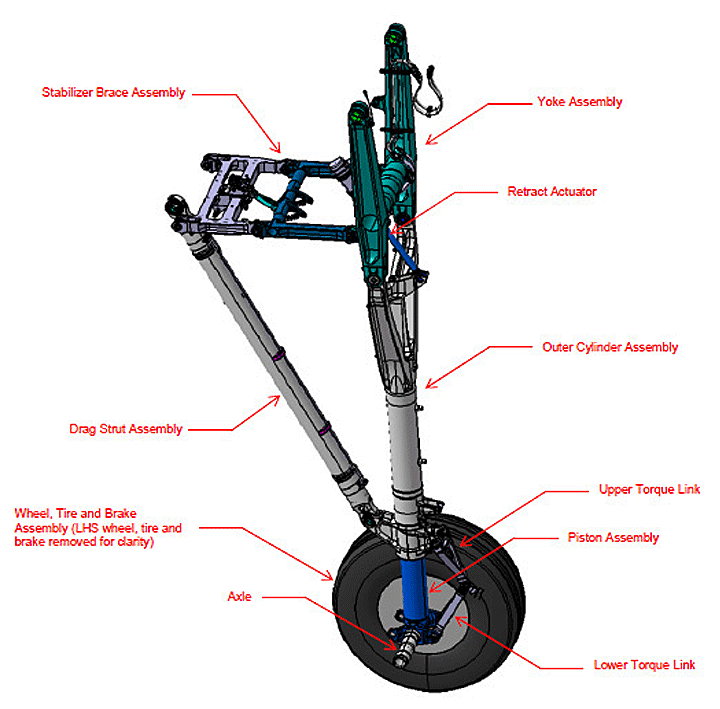 Stabilizer Brace Assembly

Yoke Assembly

Retract Actuator

Outer Cylinder Assembly

Drag Strut Assembly

Upper Torque Link

Wheel, Tire and Brake Assembly (LHS wheel, tire and brake removed for clarity)

Piston Assembly

Axle

Lower Torque Link