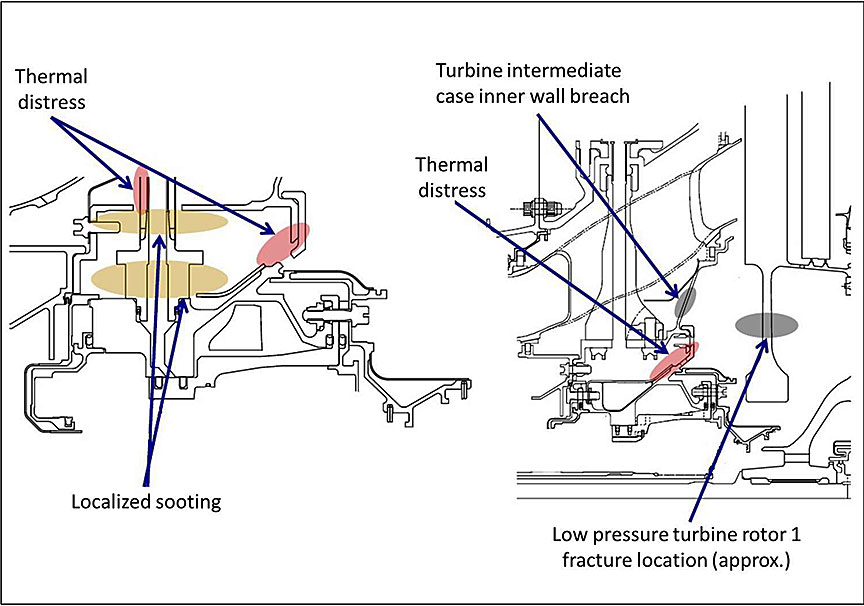 Thermal distress

Localized sooting

Turbine intermediate case inner wall breach

Thermal distress

Low pressure turbine rotor 1 fracture location (approx.)