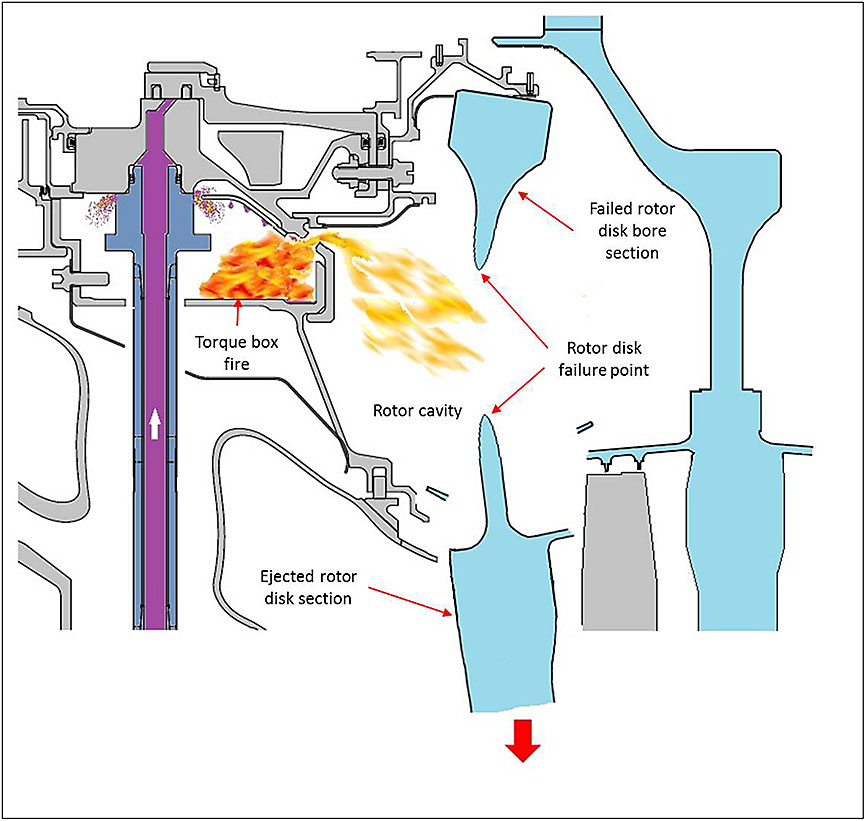 Failed rotor disk bore section

Torque box fire

Rotor disk failure point

Rotor cavity

Ejected rotor disk section