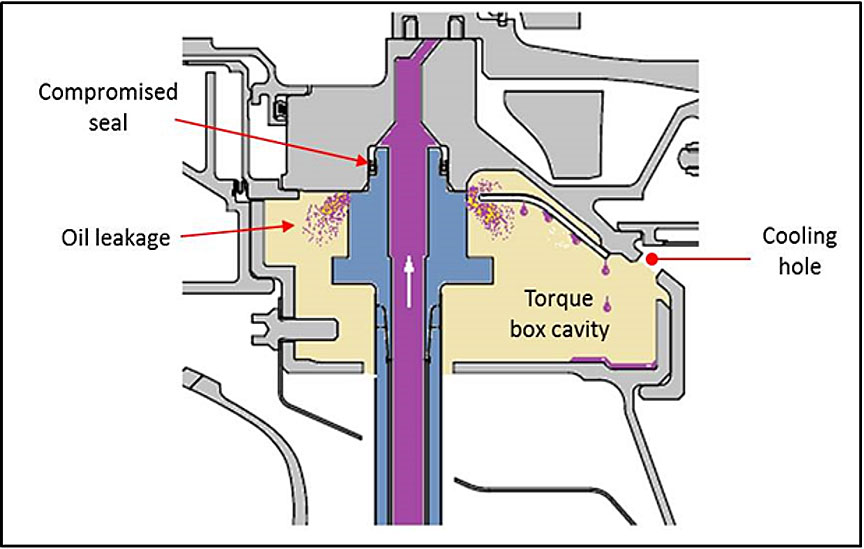 Compromised seal

Oil leakage

Cooling hole

Torque box cavity