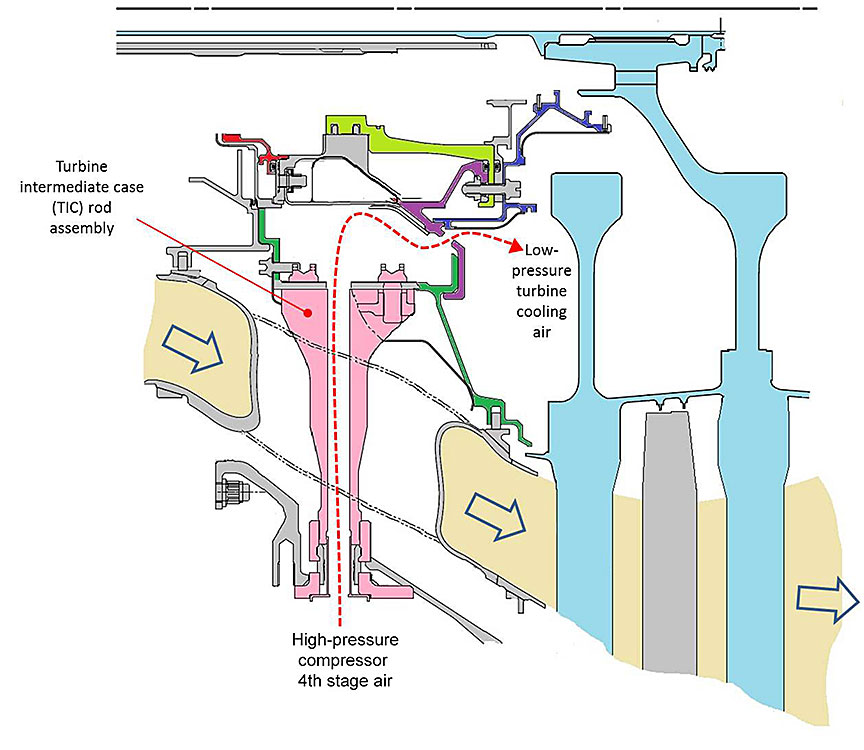 Turbine intermediate case (TIC) rod assembly

Low-pressure turbine cooling air

High-pressure compressor 4th stage air